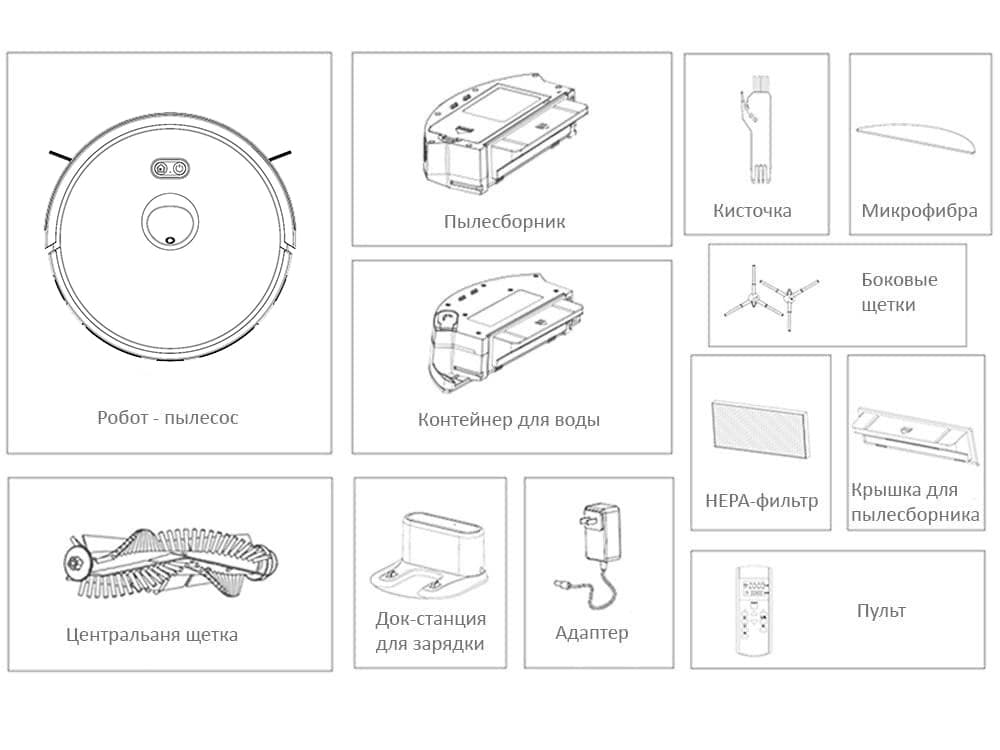 Робот - пылесос

Пылесборник

Контейнер для воды

Кисточка

Микрофибра

Боковые щетки

HEPA-фильтр

Крышка для пылесборника

Центральаня щетка

Док-станция для зарядки

Адаптер

Пульт